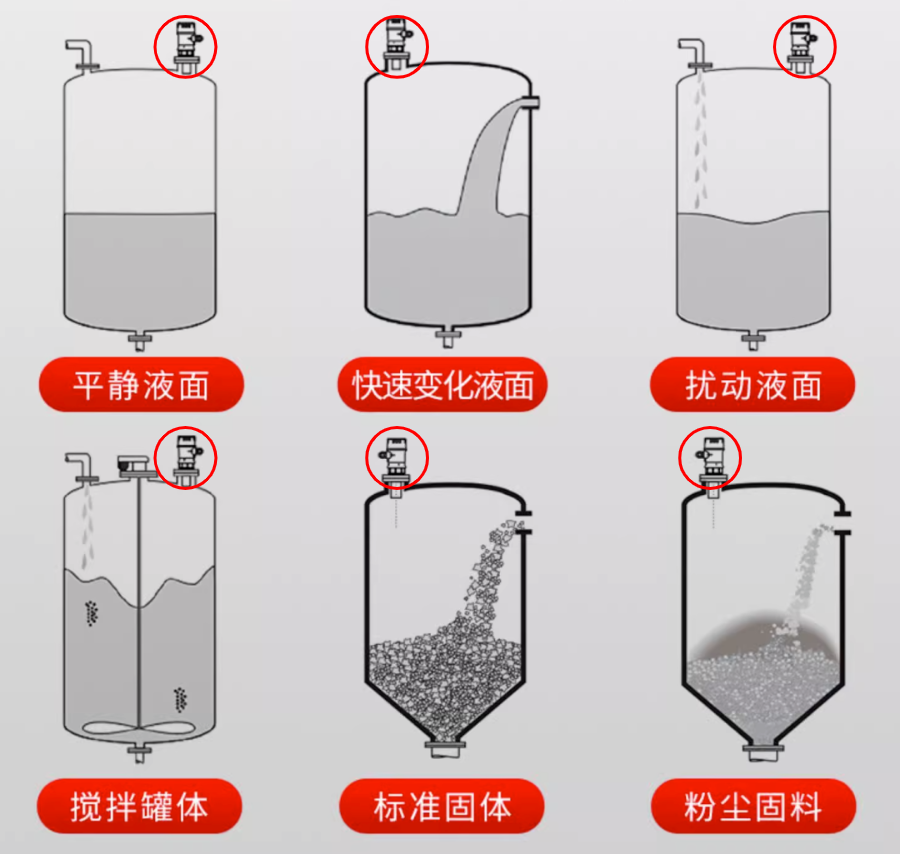 平静液面

快速变化液面

扰动液面

搅拌罐体

标准固体

粉尘固料